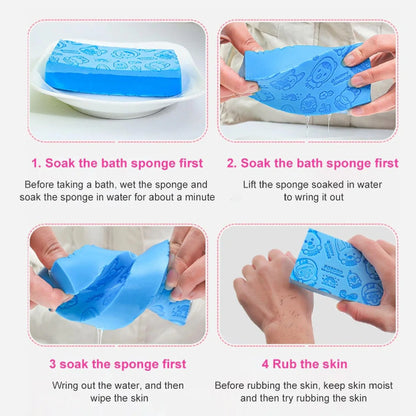 1. Soak the bath sponge first

Before taking a bath, wet the sponge and soak the sponge in water for about a minute

2. Soak the bath sponge first

Lift the sponge soaked in water to wring it out

3 soak the sponge first

Wring out the water, and then wipe the skin

4 Rub the skin

Before rubbing the skin, keep skin moist and then try rubbing the skin