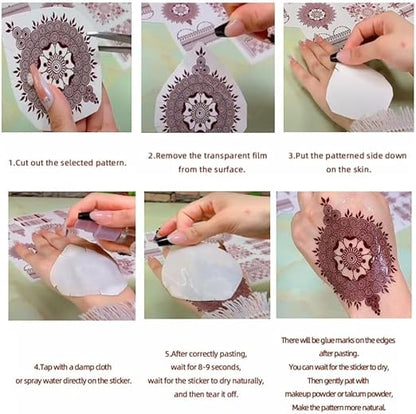 1.Cut out the selected pattern.

2.Remove the transparent film from the surface.

3.Put the patterned side down on the skin.

4.Tap with a damp cloth or spray water directly on the sticker.

5.After correctly pasting, wait for 8-9 seconds, wait for the sticker to dry naturally, and then tear it off.

There will be glue marks on the edges after pasting. You can wait for the sticker to dry, Then gently pat with makeup powder or talcum powder, Make the pattern more natural.